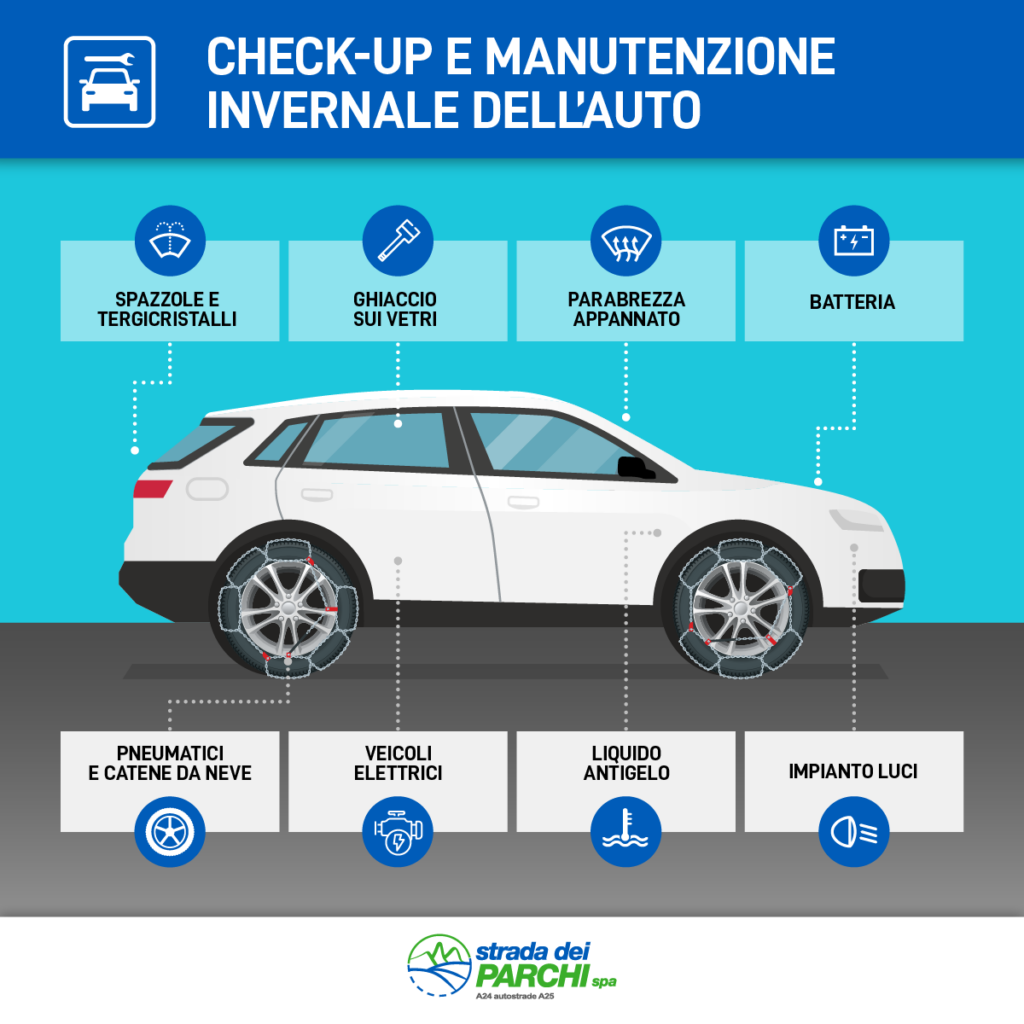 CHECK-UP E MANUTENZIONE INVERNALE DELL'AUTO

SPAZZOLE E TERGICRISTALLI

GHIACCIO SUI VETRI

PARABREZZA APPANNATO

BATTERIA

PNEUMATICI E CATENE DA NEVE

VEICOLI ELETTRICI

LIQUIDO ANTIGELO

IMPIANTO LUCI

strada dei PARCHI spa
A24 autostrade A25